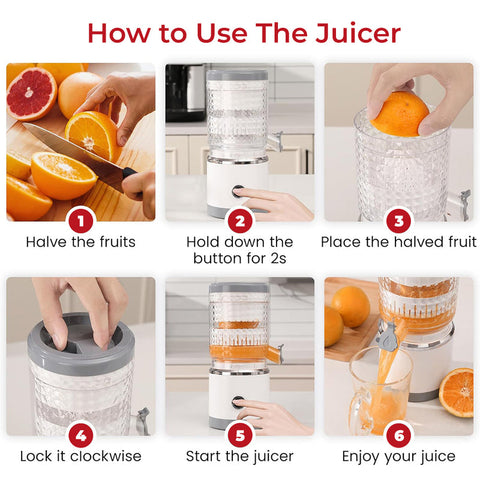 How to Use The Juicer

1
Halve the fruits

2
Hold down the button for 2s

3
Place the halved fruit

4
Lock it clockwise

5
Start the juicer

6
Enjoy your juice