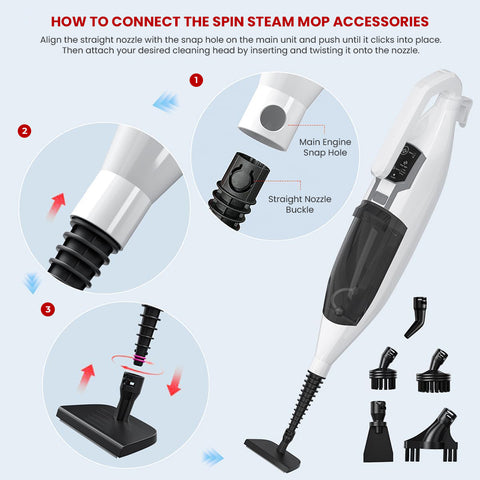 HOW TO CONNECT THE SPIN STEAM MOP ACCESSORIES

Align the straight nozzle with the snap hole on the main unit and push until it clicks into place. Then attach your desired cleaning head by inserting and twisting it onto the nozzle.

1

Main Engine Snap Hole

Straight Nozzle Buckle

2

3